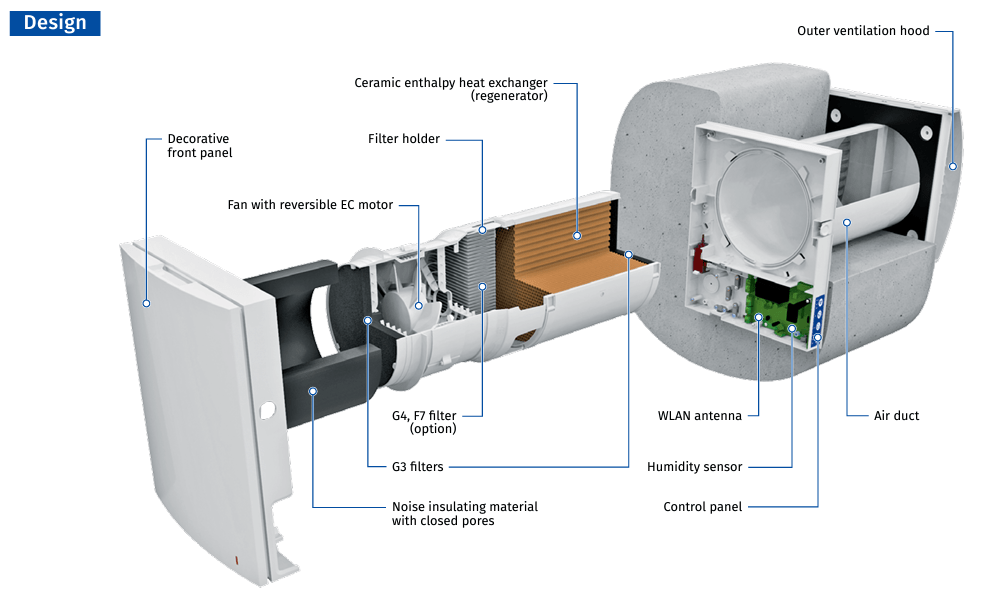 Design

Outer ventilation hood

Ceramic enthalpy heat exchanger (regenerator)

Filter holder

Decorative front panel

Fan with reversible EC motor

G4, F7 filter (option)

G3 filters

Noise insulating material with closed pores

WLAN antenna

Humidity sensor

Control panel

Air duct